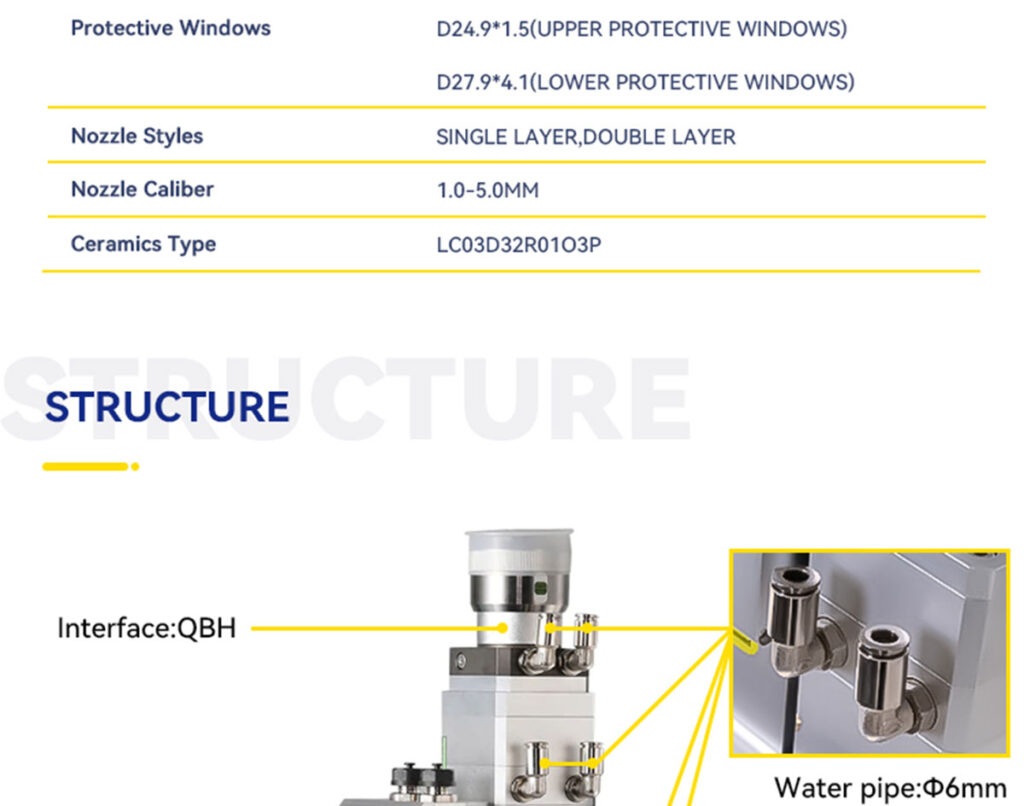 | Protective Windows | D24.9*1.5(UPPER PROTECTIVE WINDOWS) D27.9*4.1(LOWER PROTECTIVE WINDOWS) |
|---|---|
| Nozzle Styles | SINGLE LAYER,DOUBLE LAYER |
| Nozzle Caliber | 1.0-5.0MM |
| Ceramics Type | LC03D32R01O3P |

STRUCTURE

STRUCTURE

Interface:QBH

Water pipe:Φ6mm